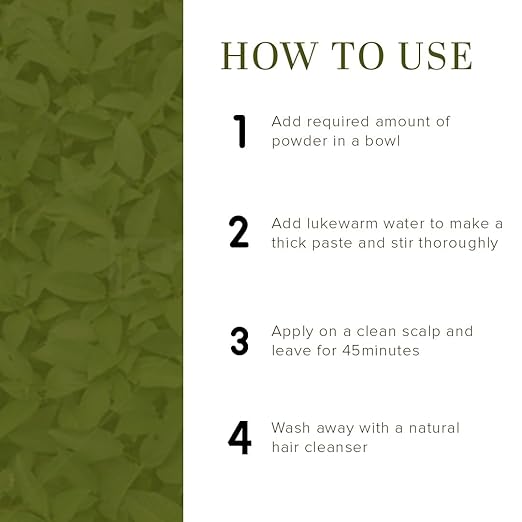 HOW TO USE

1 Add required amount of powder in a bowl

2 Add lukewarm water to make a thick paste and stir thoroughly

3 Apply on a clean scalp and leave for 45minutes

4 Wash away with a natural hair cleanser