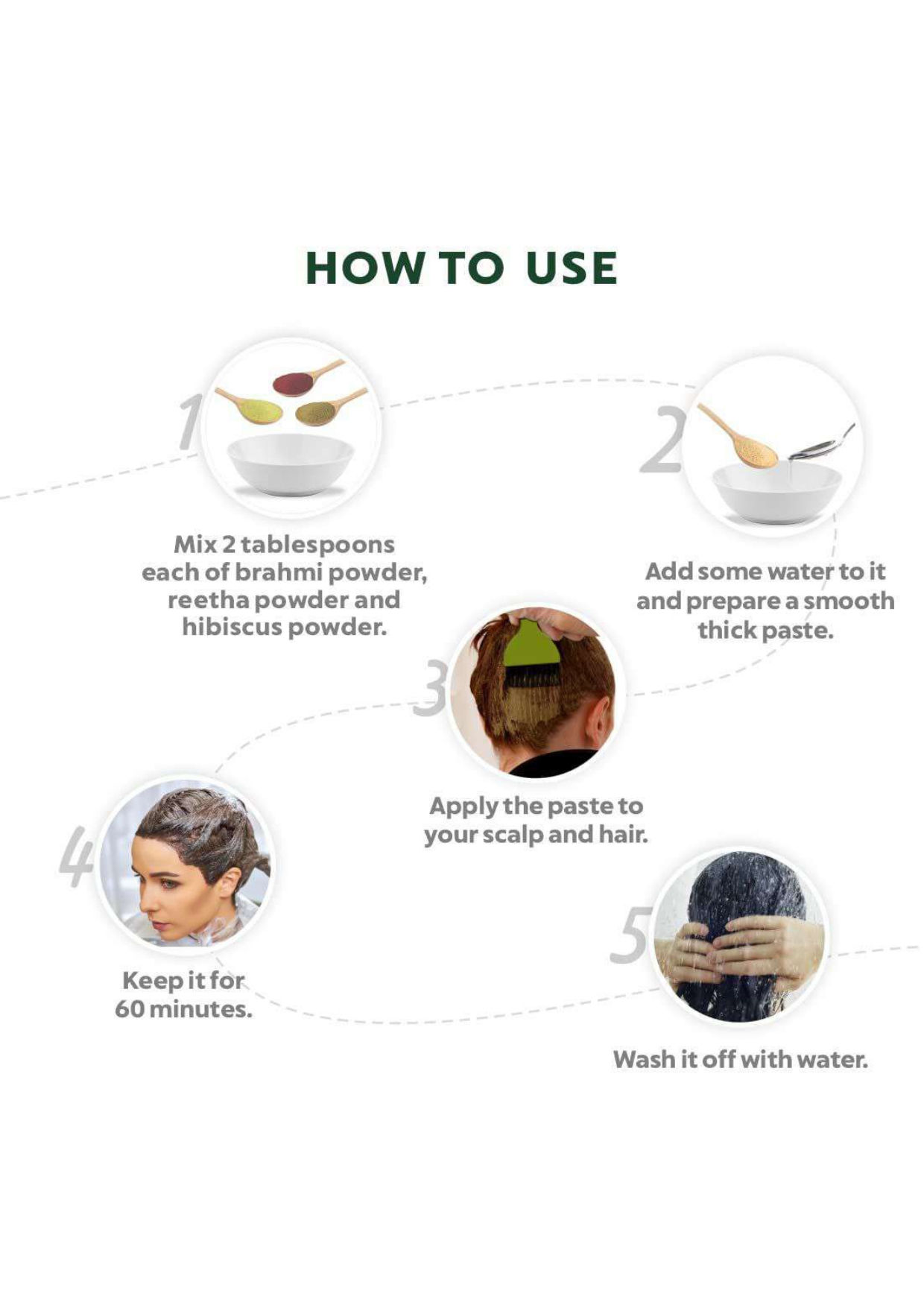 HOW TO USE

1

Mix 2 tablespoons each of brahmi powder, reetha powder and hibiscus powder.

2

Add some water to it and prepare a smooth thick paste.

3

Apply the paste to your scalp and hair.

4

Keep it for 60 minutes.

5

Wash it off with water.