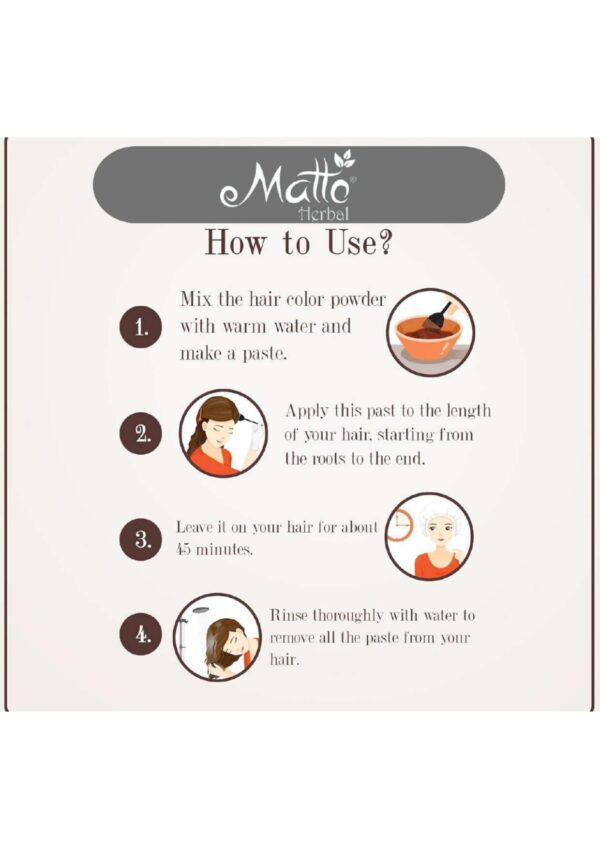 Matto®
Herbal

How to Use?

1. Mix the hair color powder with warm water and make a paste.

2. Apply this past to the length of your hair, starting from the roots to the end.

3. Leave it on your hair for about 45 minutes.

4. Rinse thoroughly with water to remove all the paste from your hair.