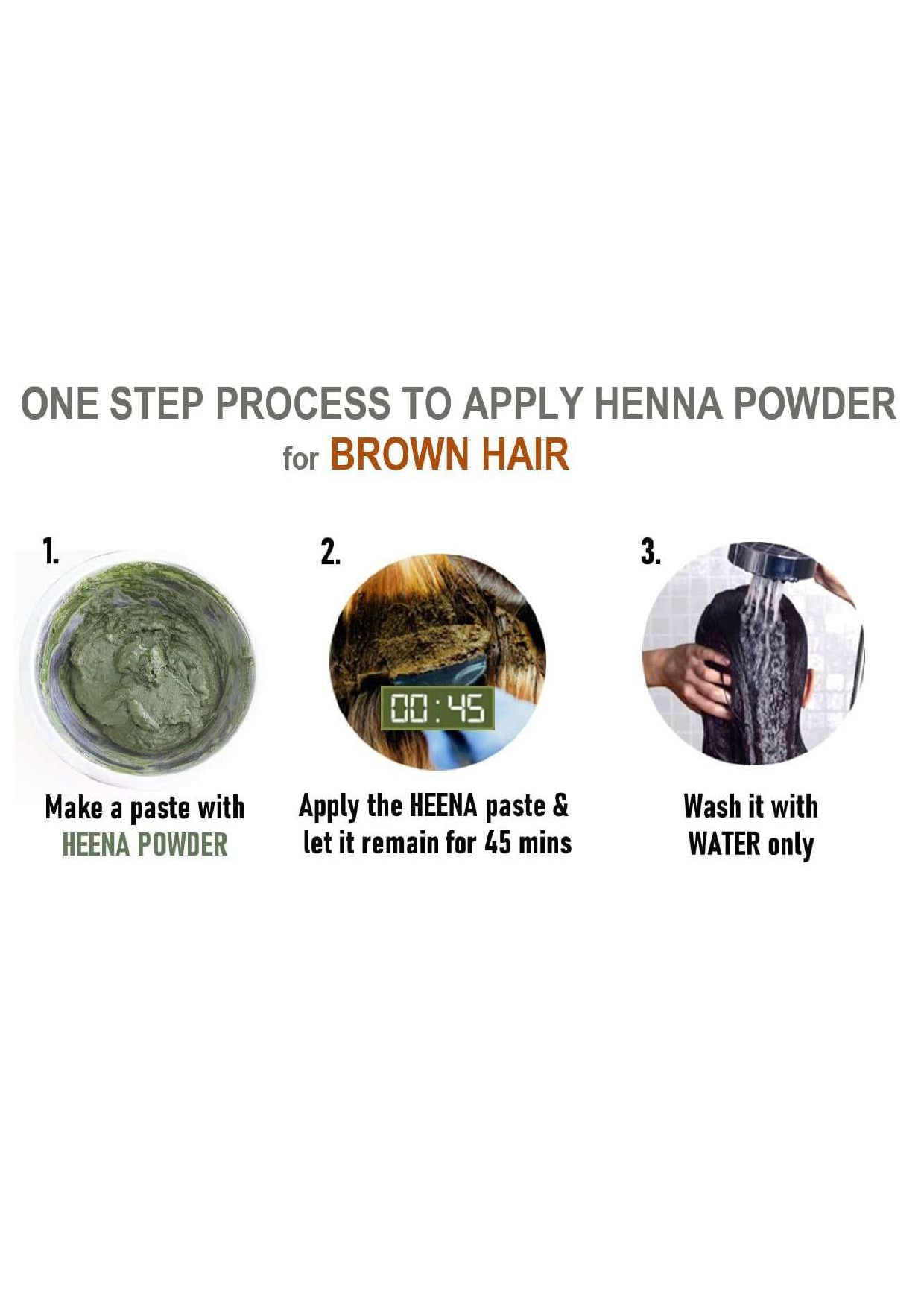 ONE STEP PROCESS TO APPLY HENNA POWDER
for BROWN HAIR

1.

Make a paste with HEENA POWDER

2.

00:45

Apply the HEENA paste & let it remain for 45 mins

3.

Wash it with WATER only