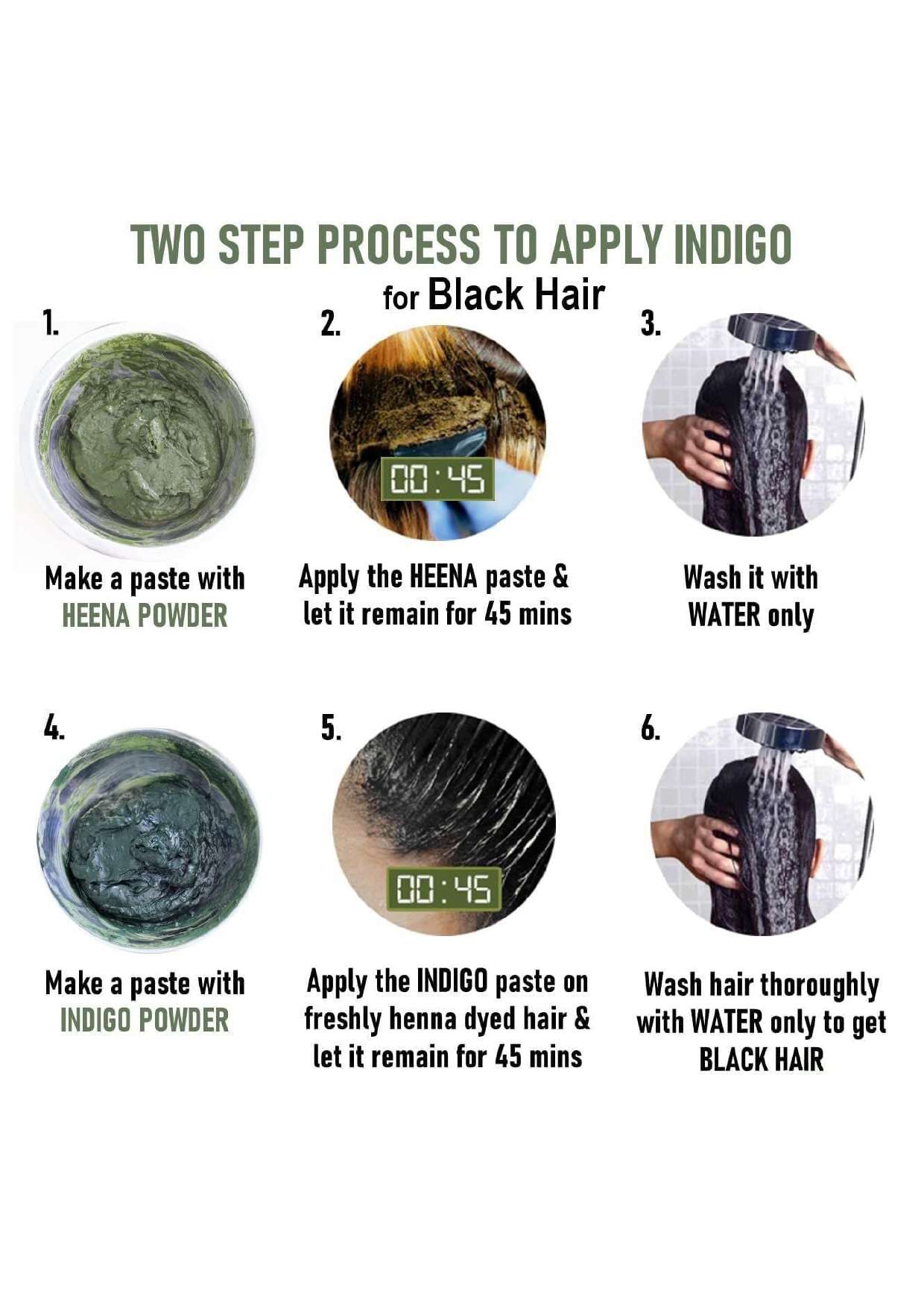 TWO STEP PROCESS TO APPLY INDIGO
for Black Hair

1.
Make a paste with HEENA POWDER

2.
00:45
Apply the HEENA paste & let it remain for 45 mins

3.
Wash it with WATER only

4.
Make a paste with INDIGO POWDER

5.
00:45
Apply the INDIGO paste on freshly henna dyed hair & let it remain for 45 mins

6.
Wash hair thoroughly with WATER only to get BLACK HAIR