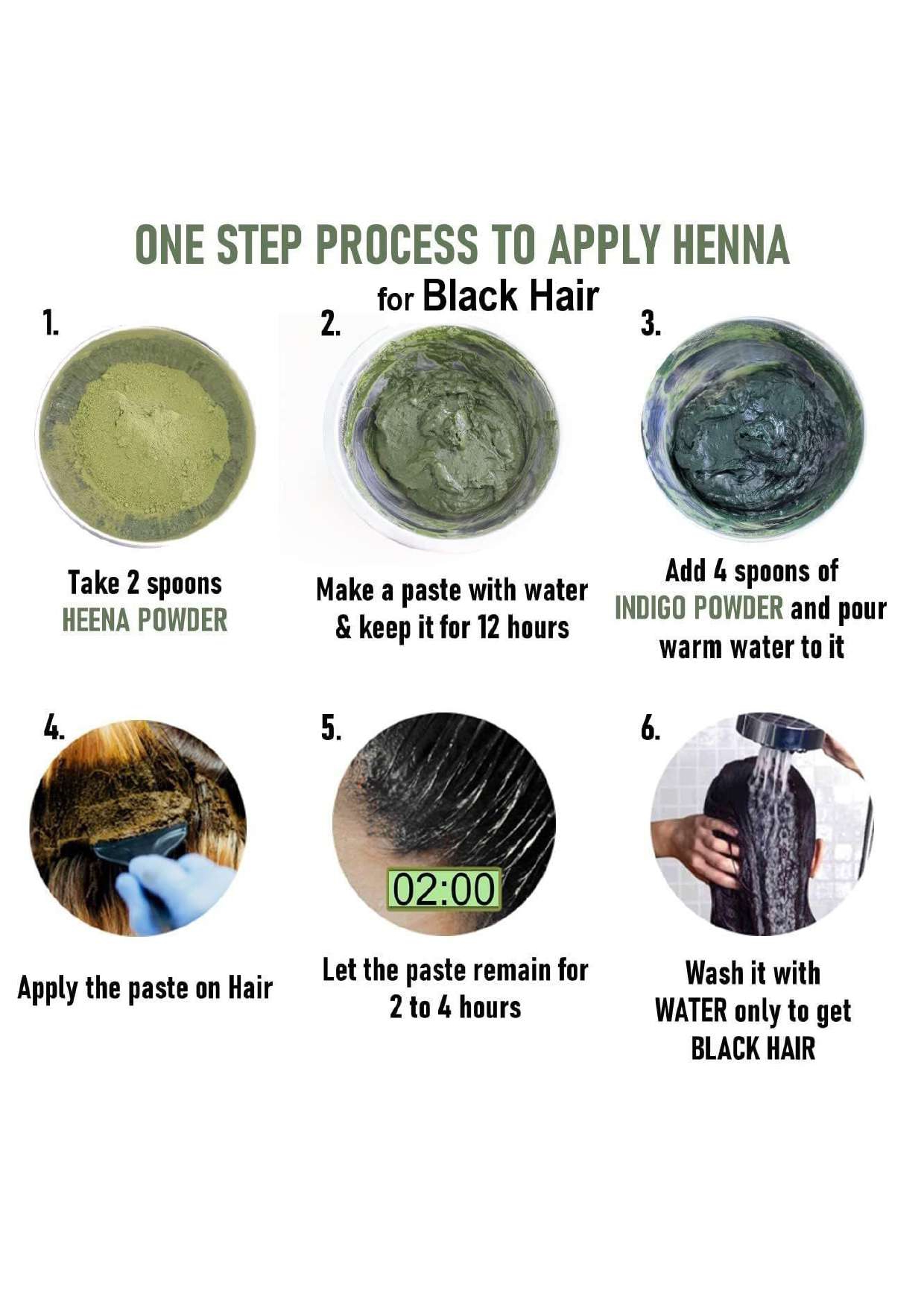 ONE STEP PROCESS TO APPLY HENNA
for Black Hair

1.
Take 2 spoons
HEENA POWDER

2.
Make a paste with water & keep it for 12 hours

3.
Add 4 spoons of INDIGO POWDER and pour warm water to it

4.
Apply the paste on Hair

5.
02:00
Let the paste remain for 2 to 4 hours

6.
Wash it with WATER only to get BLACK HAIR