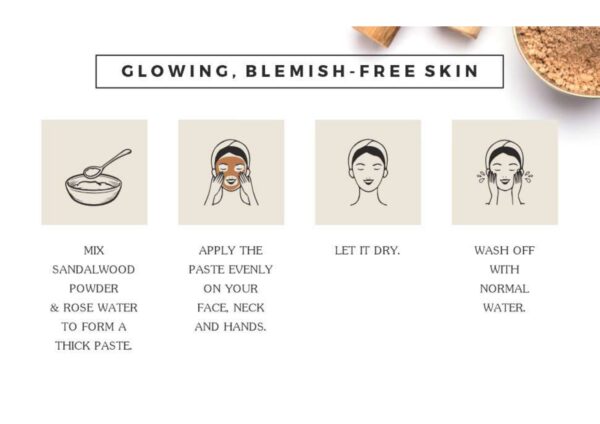 GLOWING, BLEMISH-FREE SKIN

MIX SANDALWOOD POWDER & ROSE WATER TO FORM A THICK PASTE.

APPLY THE PASTE EVENLY ON YOUR FACE, NECK AND HANDS.

LET IT DRY.

WASH OFF WITH NORMAL WATER.