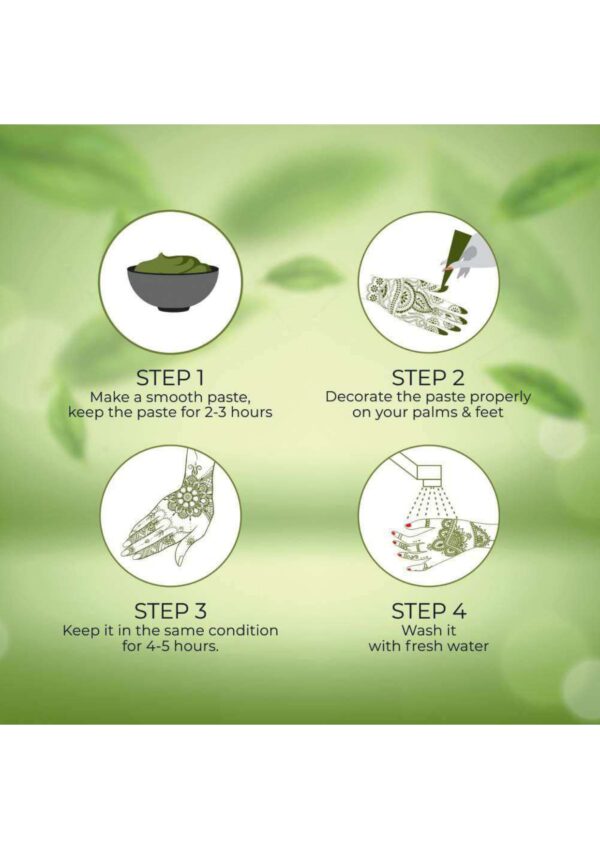 STEP 1
Make a smooth paste, keep the paste for 2-3 hours

STEP 2
Decorate the paste properly on your palms & feet

STEP 3
Keep it in the same condition for 4-5 hours.

STEP 4
Wash it with fresh water